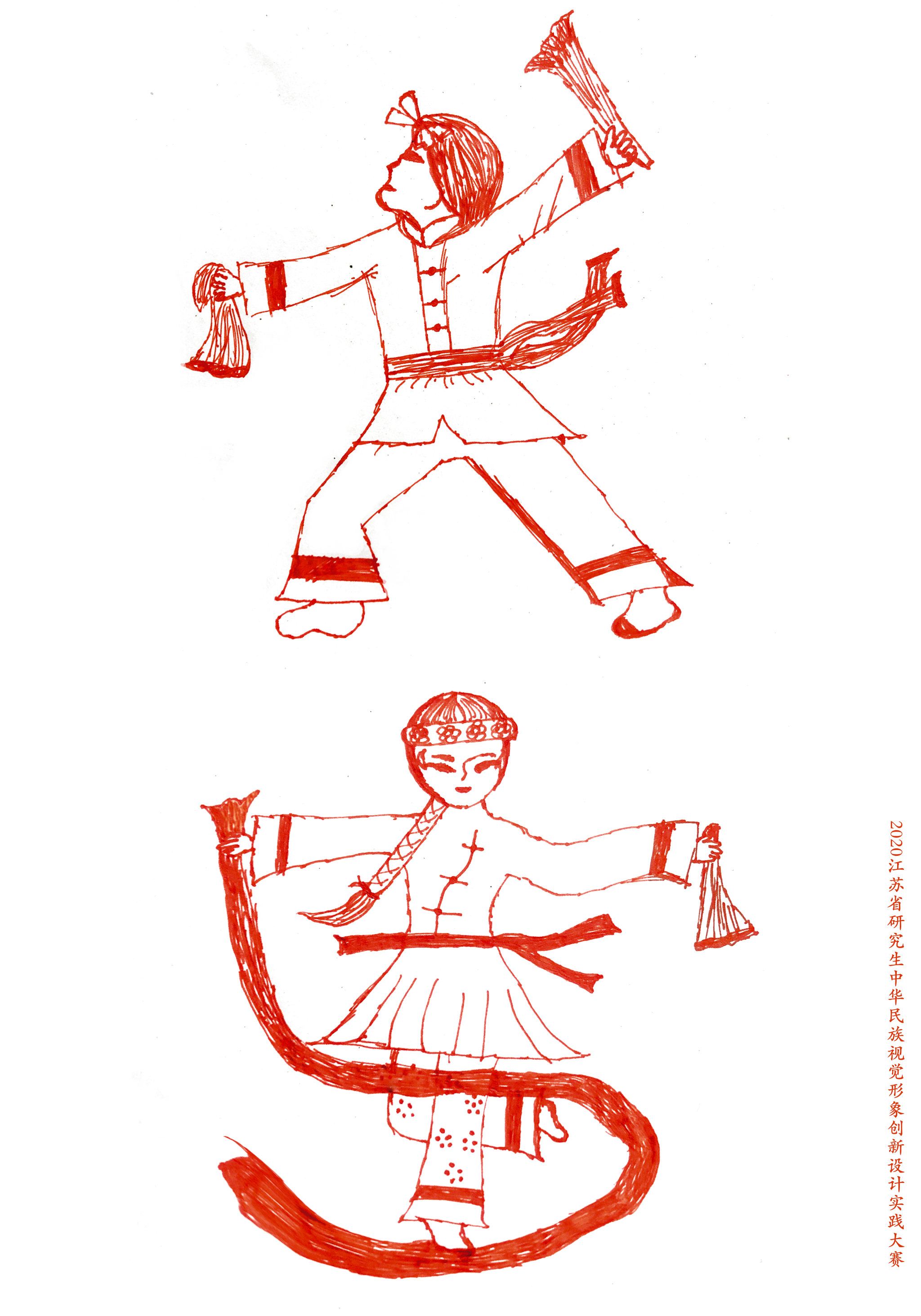 2020江苏省研究生中华民族视觉形象创新设计实践大赛